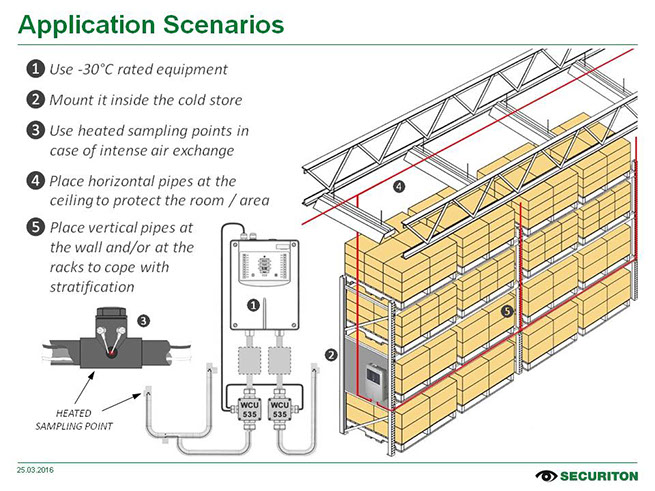 Application Scenarios

1 Use -30°C rated equipment

2 Mount it inside the cold store

3 Use heated sampling points in case of intense air exchange

4 Place horizontal pipes at the ceiling to protect the room / area

5 Place vertical pipes at the wall and/or at the racks to cope with stratification

3

HEATED SAMPLING POINT

1

WCU 535

WCU 535

2

4

5

25.03.2016

SECURITON